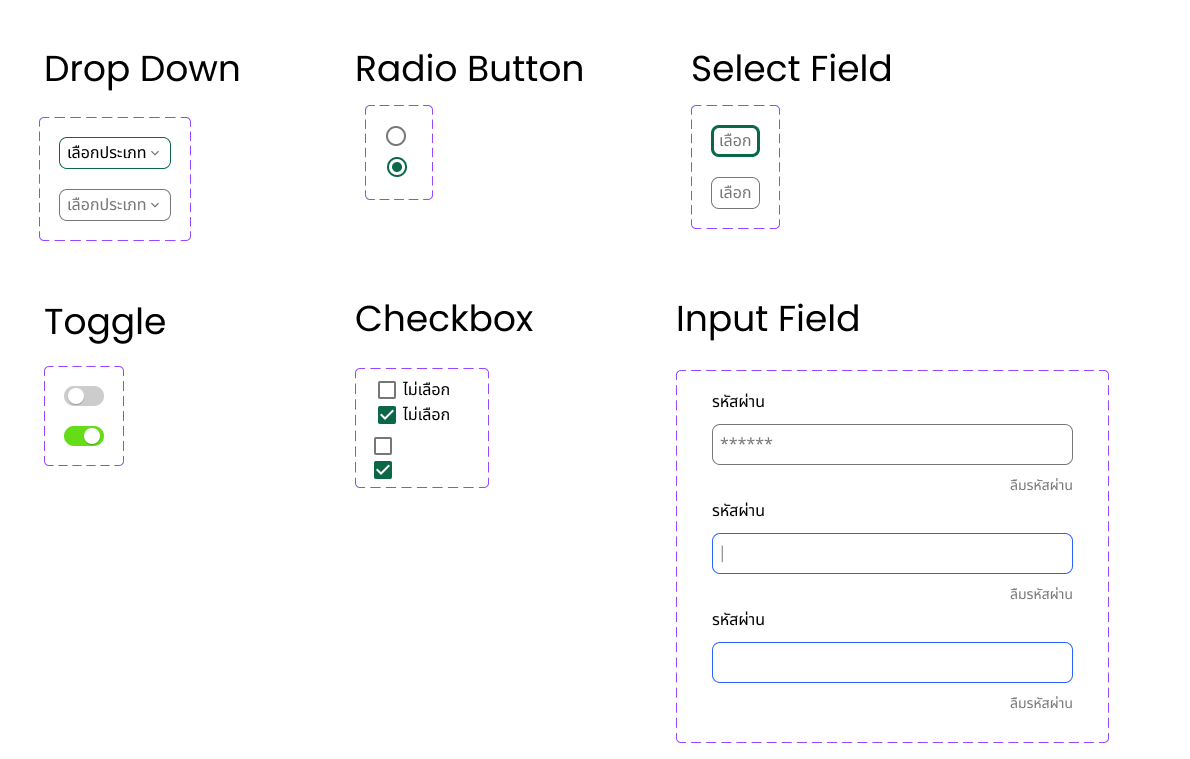 Drop Down

เลือกประเภท

เลือกประเภท

Radio Button

Select Field

เลือก

เลือก

Toggle

Checkbox

ไม่เลือก

ไม่เลือก

Input Field

รหัสผ่าน

******

ลืมรหัสผ่าน

รหัสผ่าน

ลืมรหัสผ่าน

รหัสผ่าน

ลืมรหัสผ่าน